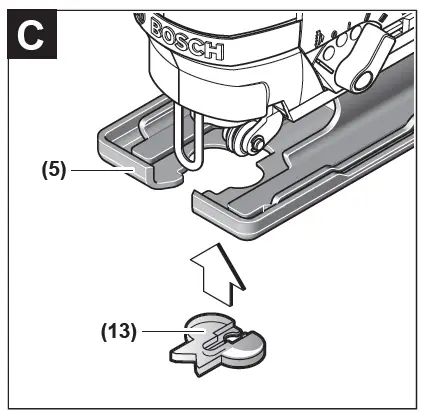 C

BOSCH

(5)

(13)