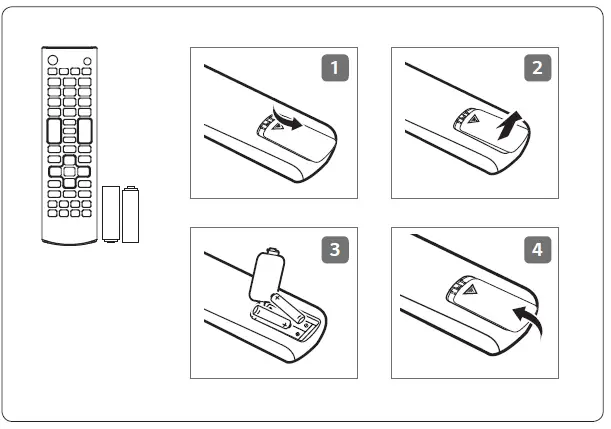 1

2

3

4