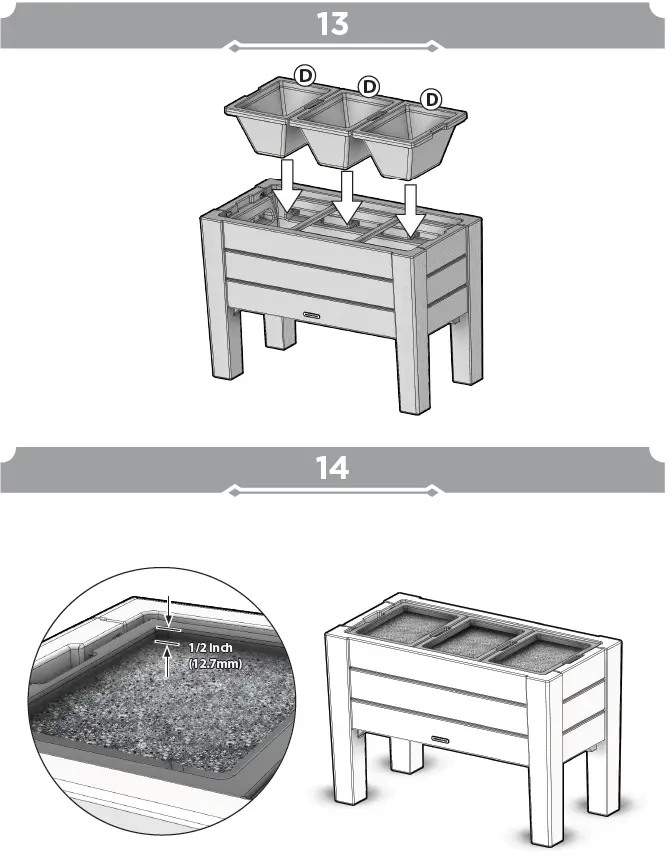 13

D D D

14

1/2 Inch
(12.7mm)