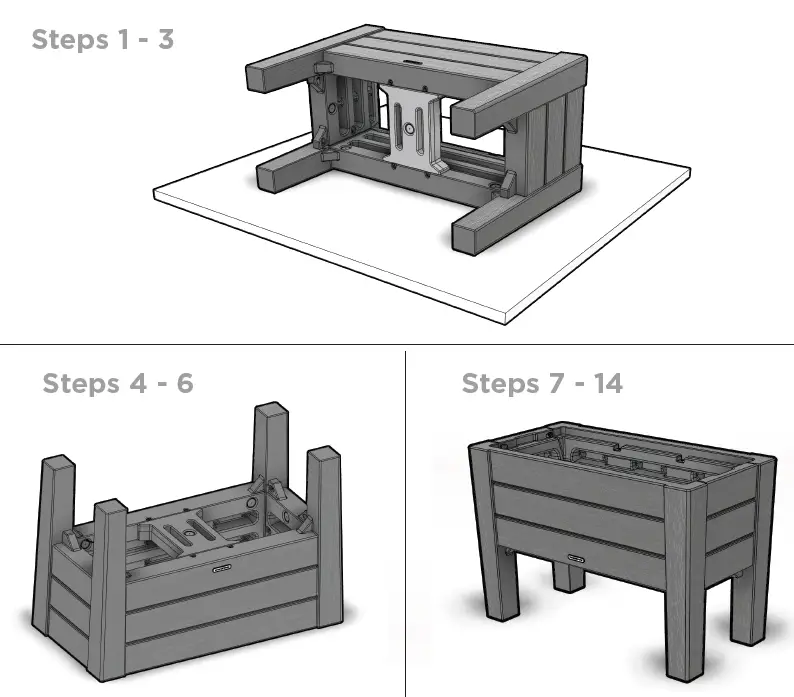 Steps 1 - 3

Steps 4 - 6

Steps 7 - 14