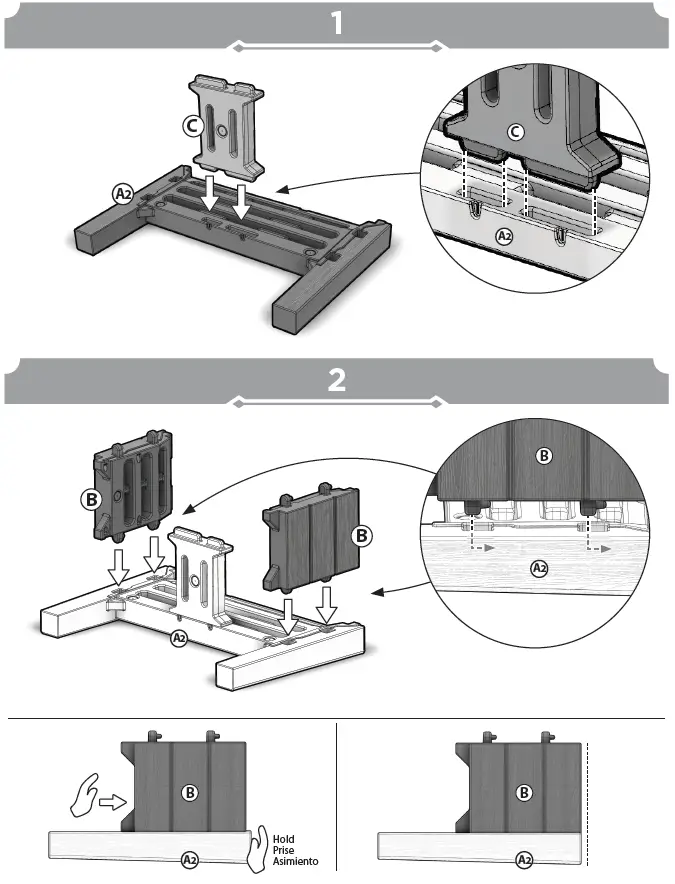 1

C
A2
C
A2

2

B
B
A2
B
A2

B
A2
Hold
Prise
Asimiento

B
A2