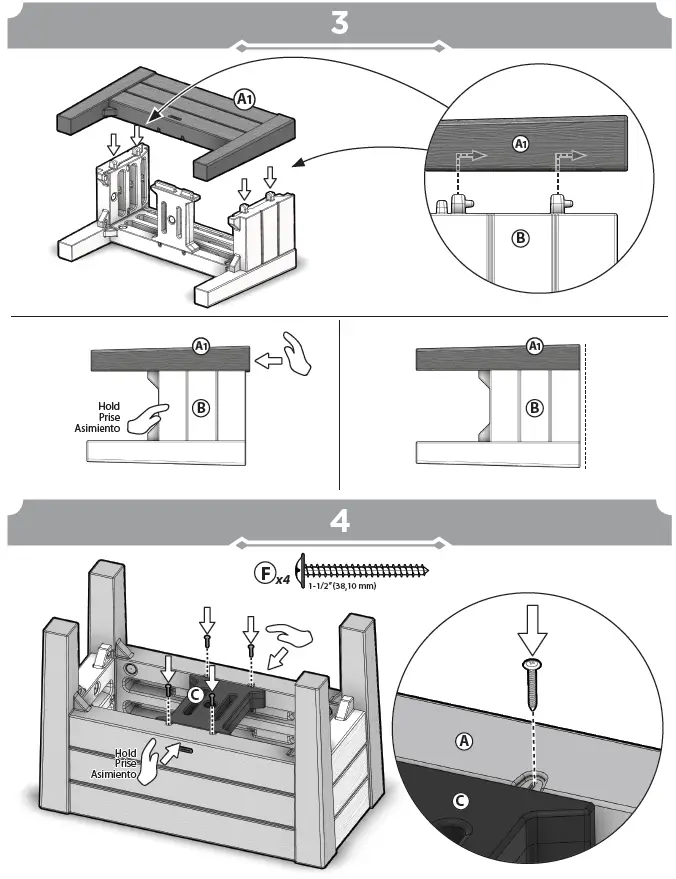 3

A1

A1

B

A1

Hold
Prise
Asimiento

B

A1

B

4

F x4

1-1/2" (38,10 mm)

C

Hold
Prise
Asimiento

A

C