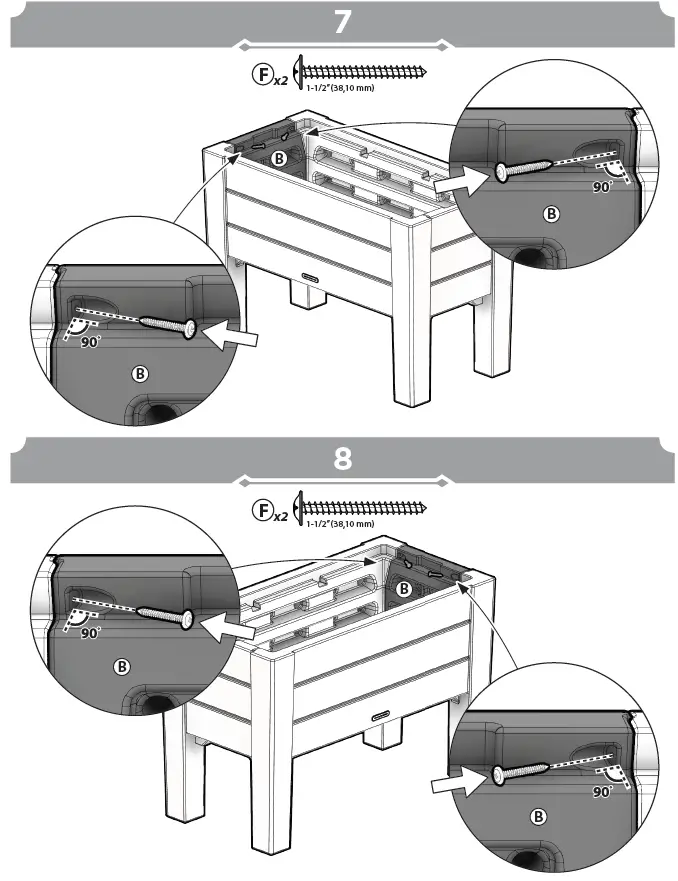 7

F x2
1-1/2" (38,10 mm)

B

90°

B

90°

B

8

F x2
1-1/2" (38,10 mm)

B

90°

B

90°

B