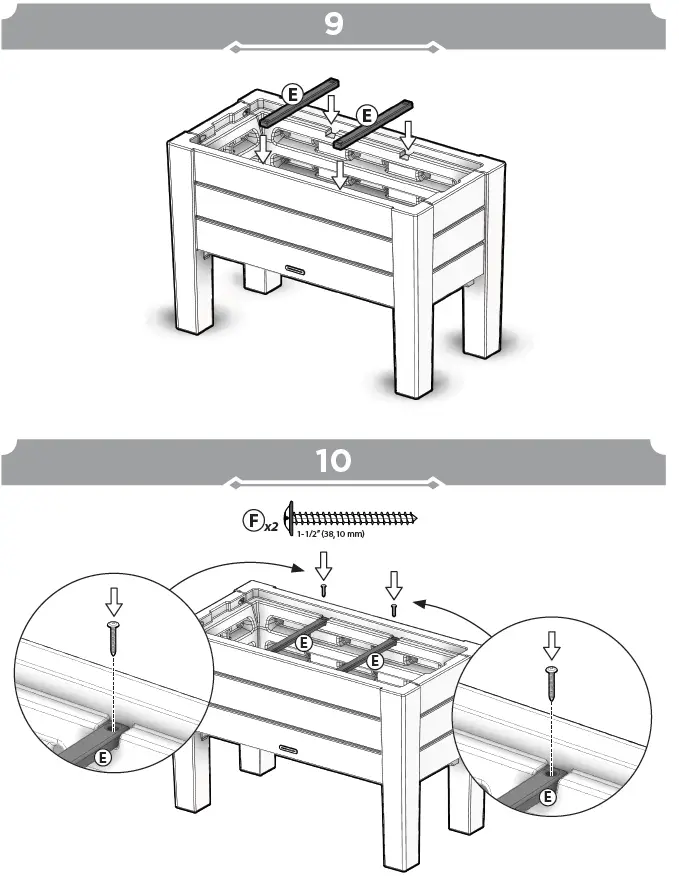 9

E

E

10

F x2

1-1/2" (38,10 mm)

E

E

E

E