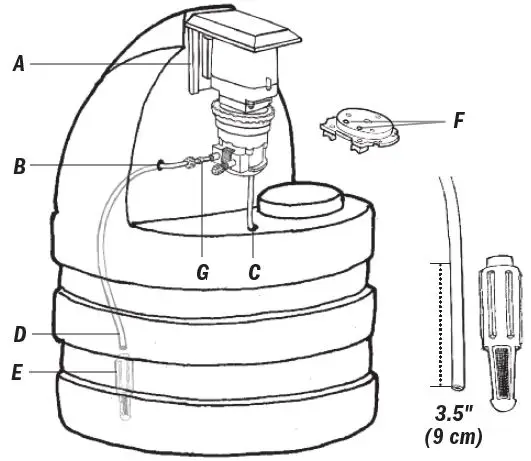 A
F
B
G
C
D
E
3.5"
(9 cm)