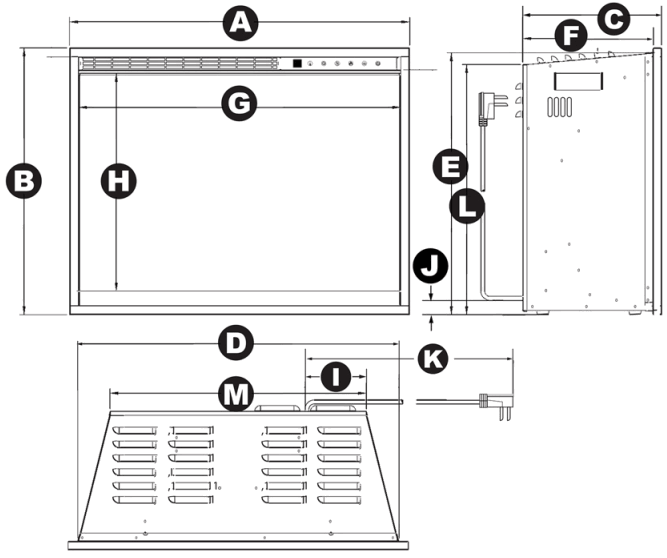 A
C
F
G
B
H
E
L
J
D
K
I
M