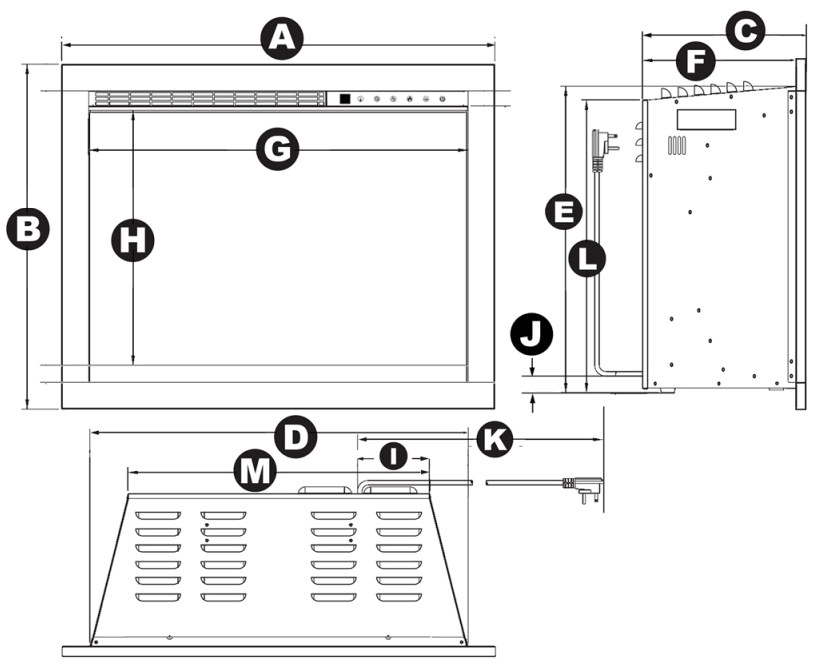 A
C
F
G
B
H
E
L
J
D
K
I
M