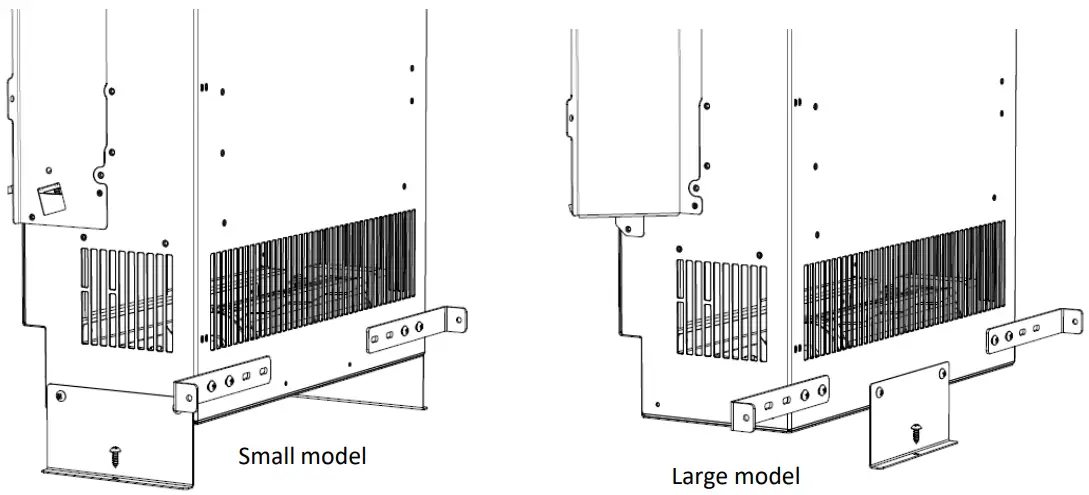 Small model

Large model