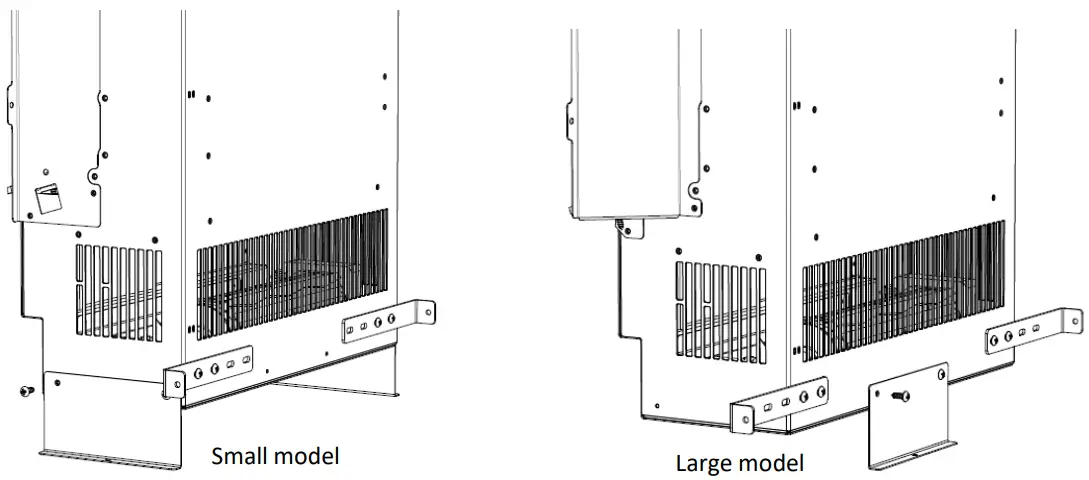 Small model

Large model