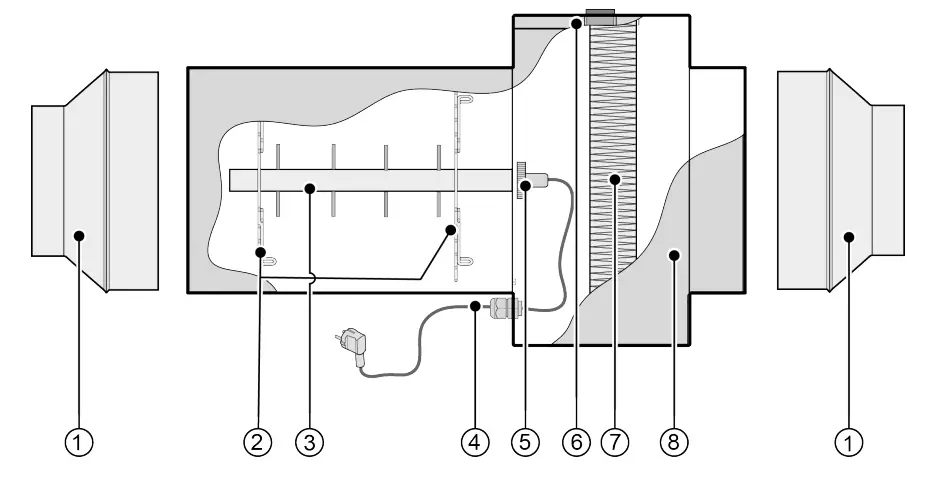 1
2
3
4
5
6
7
8
1