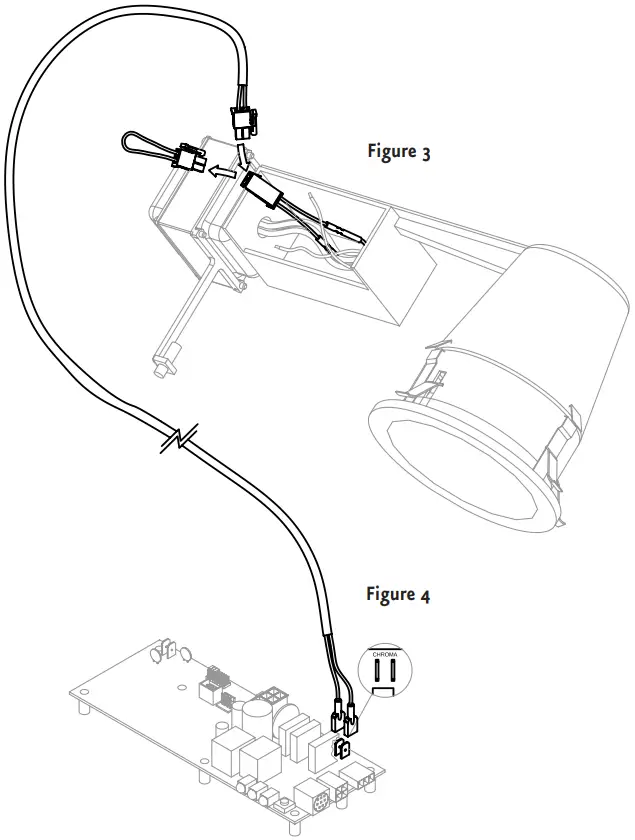 Figure 3

Figure 4

CHROMA