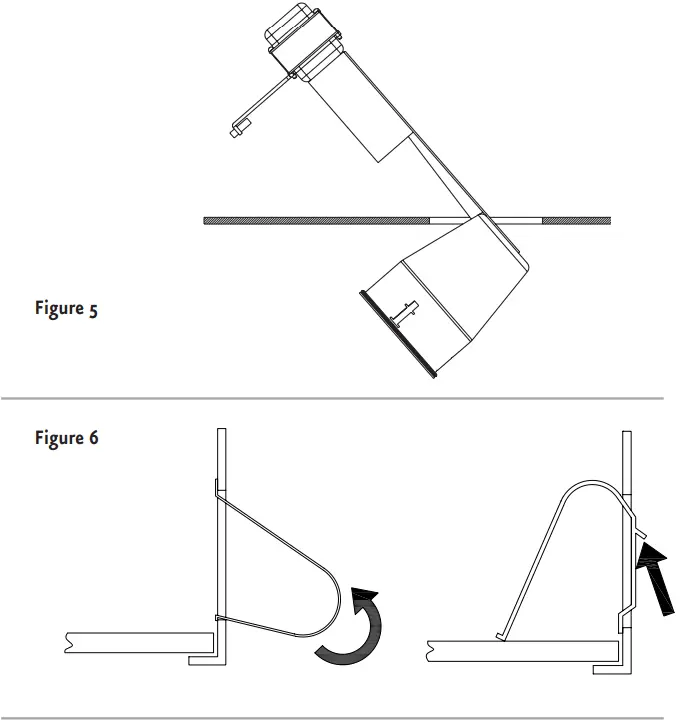 Figure 5

Figure 6