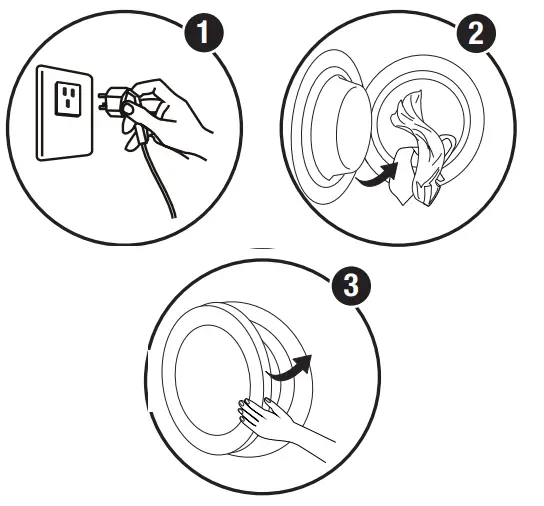 1

2

3