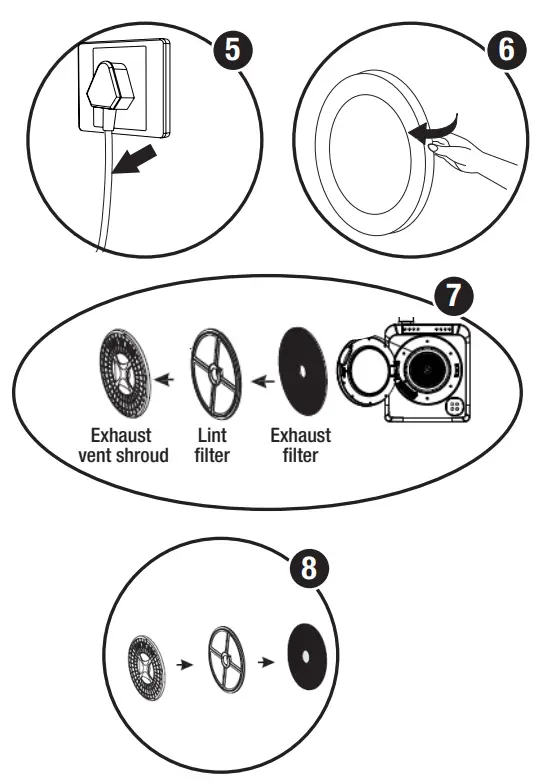 5

6

7

Exhaust vent shroud

Lint filter

Exhaust filter

8