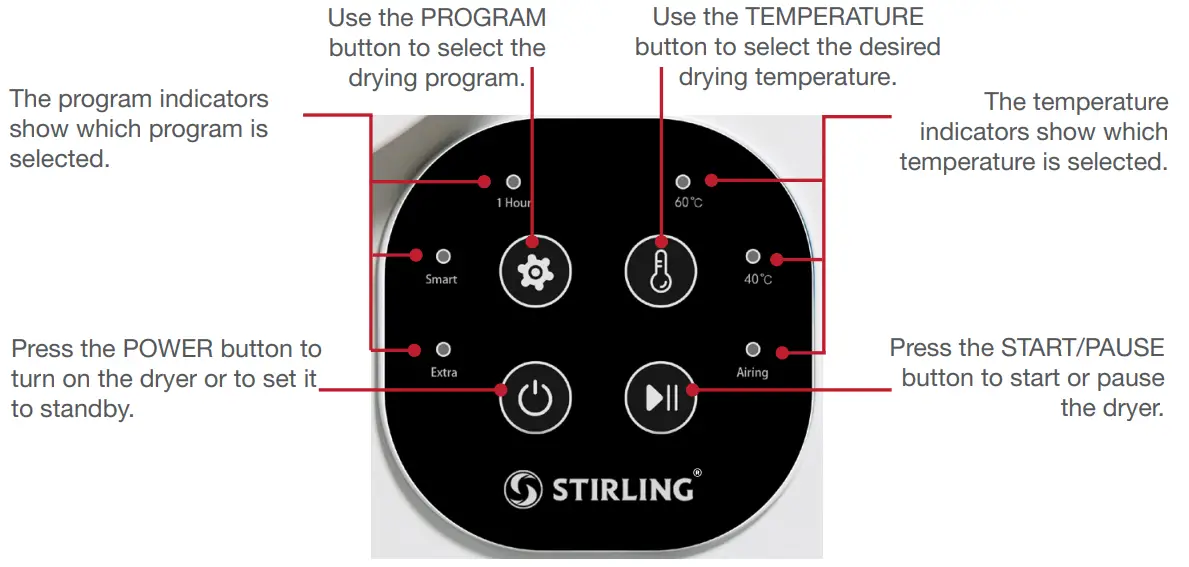 Use the PROGRAM button to select the drying program.

Use the TEMPERATURE button to select the desired drying temperature.

The program indicators show which program is selected.

The temperature indicators show which temperature is selected.

1 Hour

60°C

Smart

40°C

Extra

Airing

Press the POWER button to turn on the dryer or to set it to standby.

Press the START/PAUSE button to start or pause the dryer.

STIRLING®