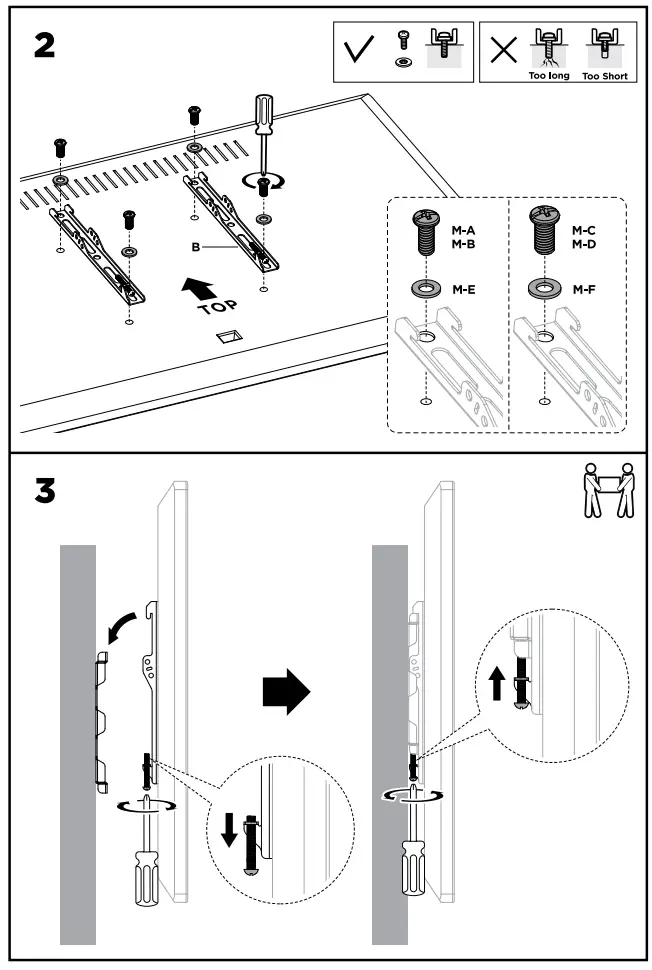 2

Too long Too Short

B

TOP

M-A
M-B

M-E

M-C
M-D

M-F

3