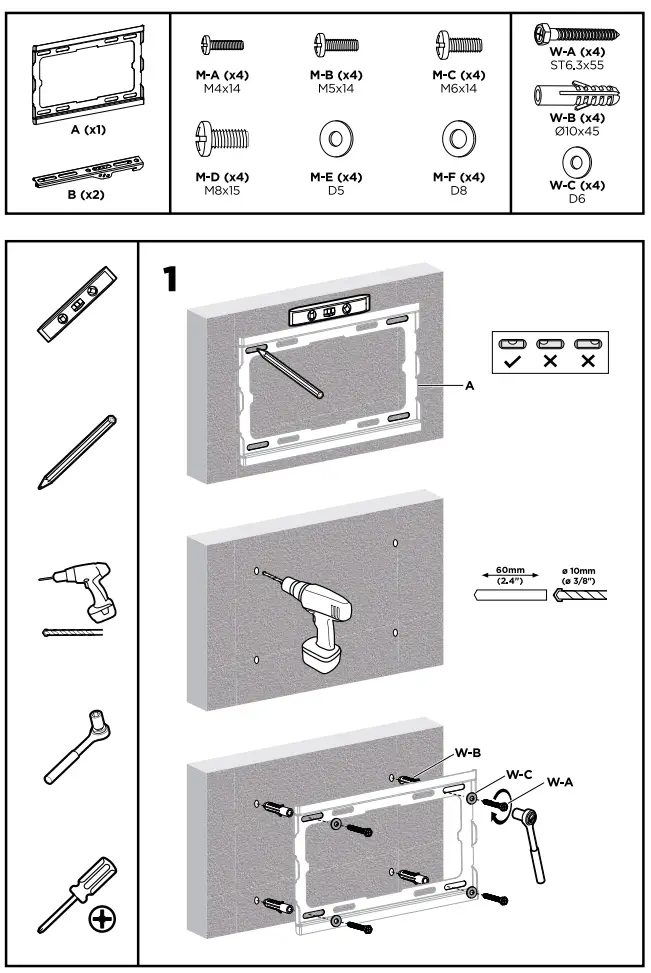 A (x1)

B (x2)

M-A (x4)
M4x14

M-B (x4)
M5x14

M-C (x4)
M6x14

M-D (x4)
M8x15

M-E (x4)
D5

M-F (x4)
D8

W-A (x4)
ST6,3x55

W-B (x4)
Ø10x45

W-C (x4)
D6

1

A

60mm
(2.4")

ø 10mm
(ø 3/8")

W-B

W-C

W-A