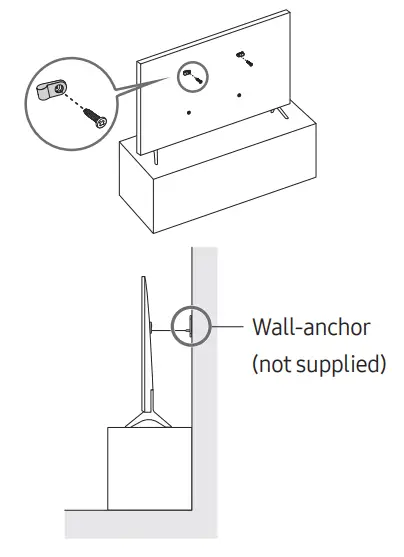 Wall-anchor
(not supplied)