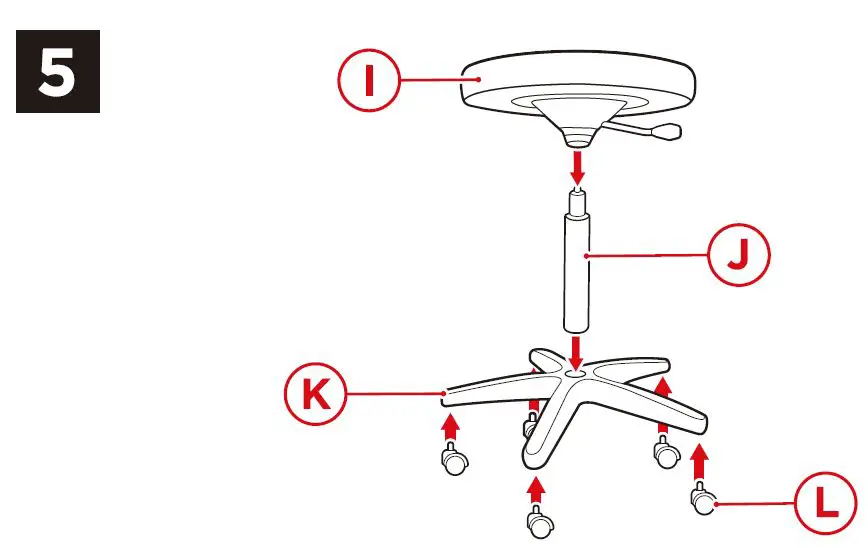 5

I

J

K

L