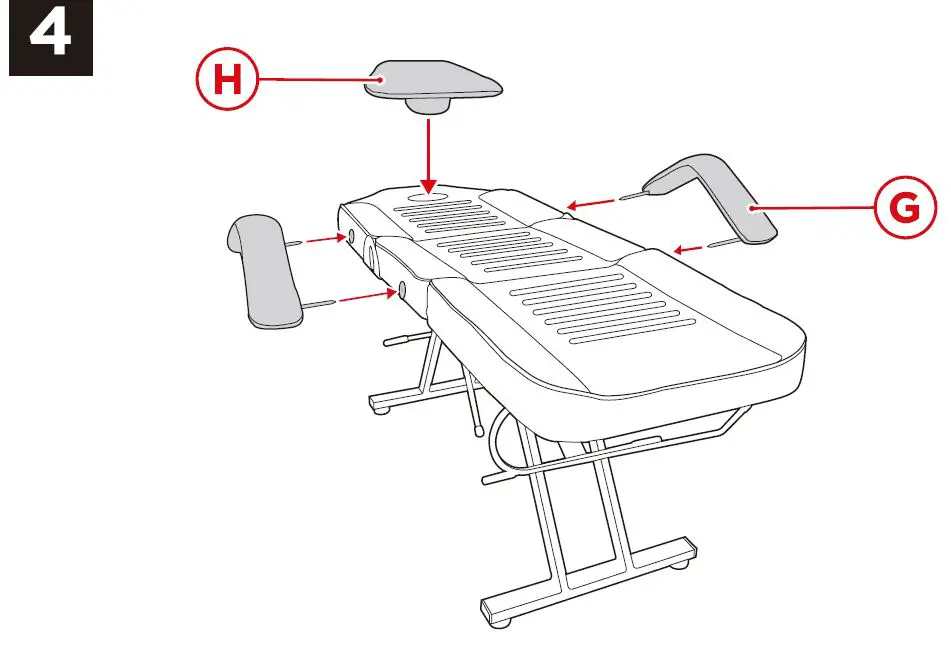 4

H

G