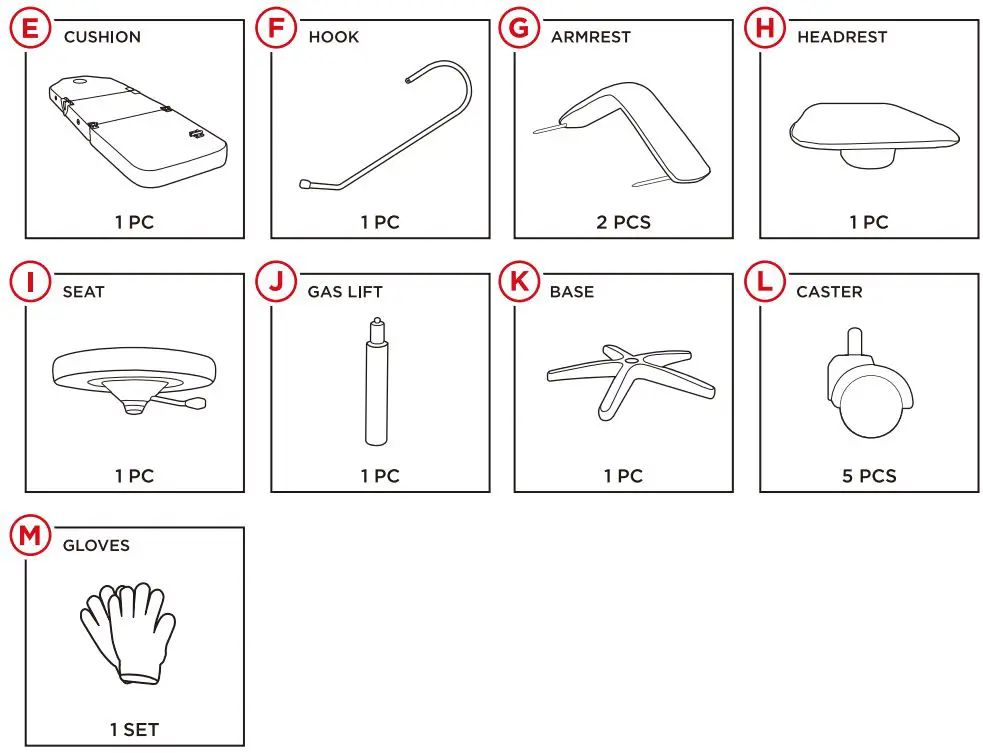 E CUSHION

1 PC

F HOOK

1 PC

G ARMREST

2 PCS

H HEADREST

1 PC

I SEAT

1 PC

J GAS LIFT

1 PC

K BASE

1 PC

L CASTER

5 PCS

M GLOVES

1 SET