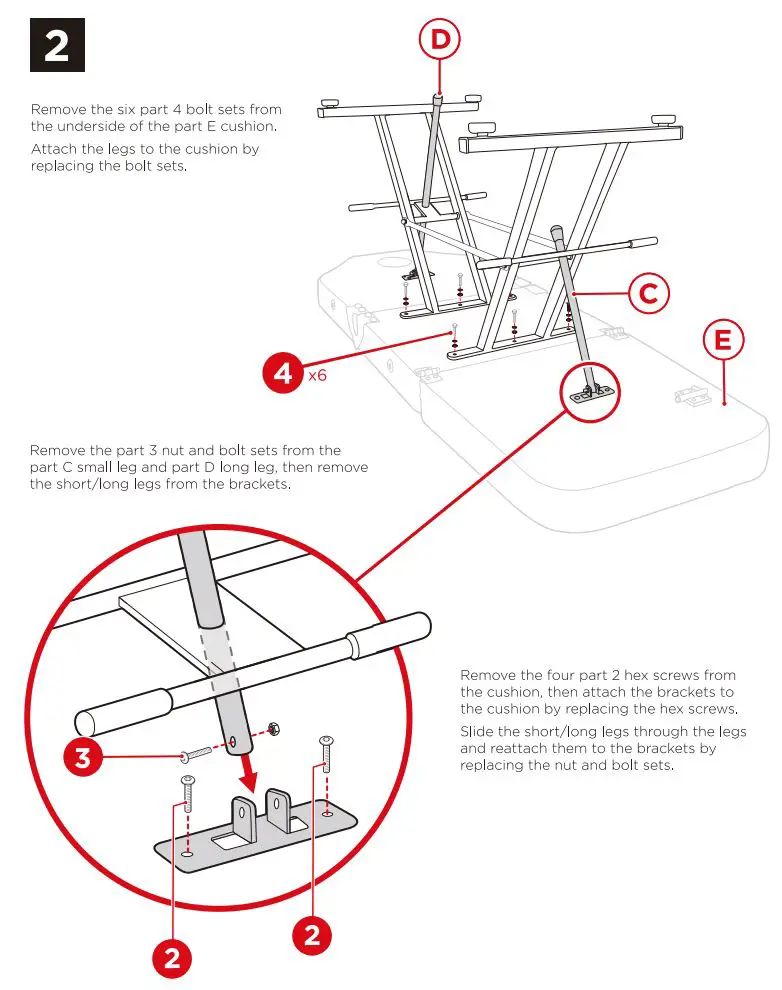 2

Remove the six part 4 bolt sets from the underside of the part E cushion.

Attach the legs to the cushion by replacing the bolt sets.

D

C

E

4 x6

Remove the part 3 nut and bolt sets from the part C small leg and part D long leg, then remove the short/long legs from the brackets.

Remove the four part 2 hex screws from the cushion, then attach the brackets to the cushion by replacing the hex screws.

Slide the short/long legs through the legs and reattach them to the brackets by replacing the nut and bolt sets.

3

2

2