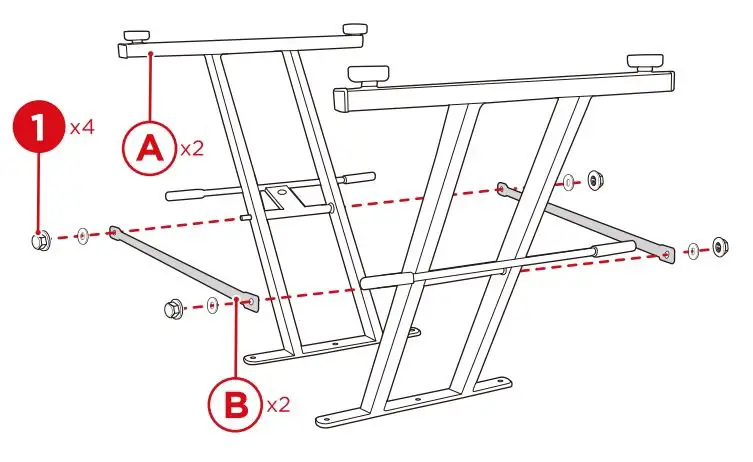 1 x4

A x2

B x2