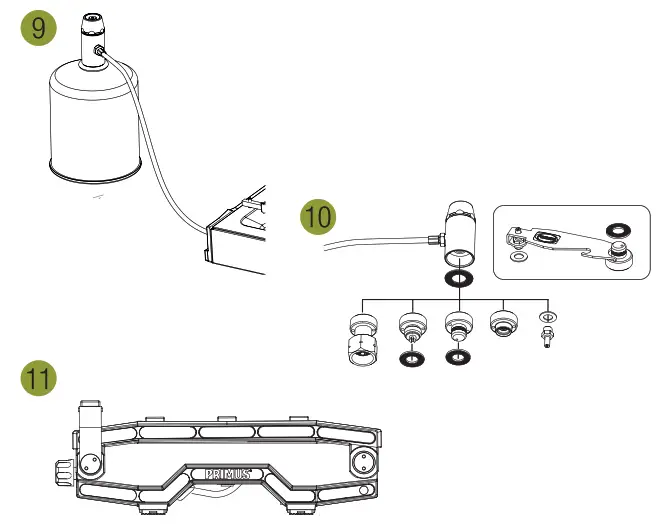 9

10

11

PRIMUS