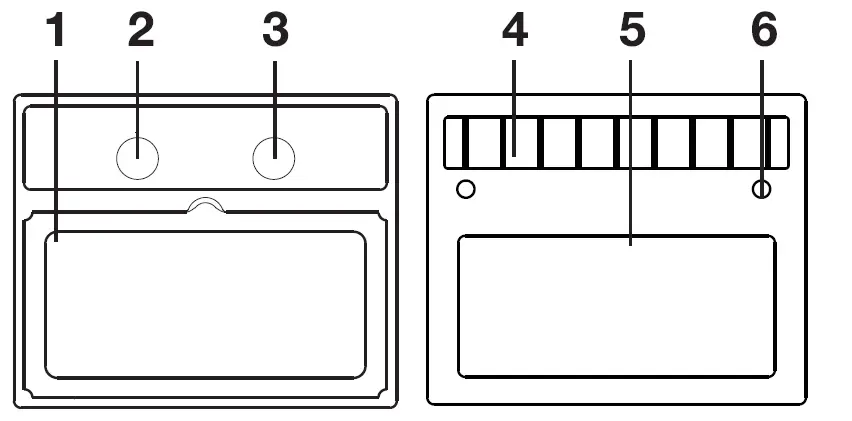 1 2 3 4 5 6