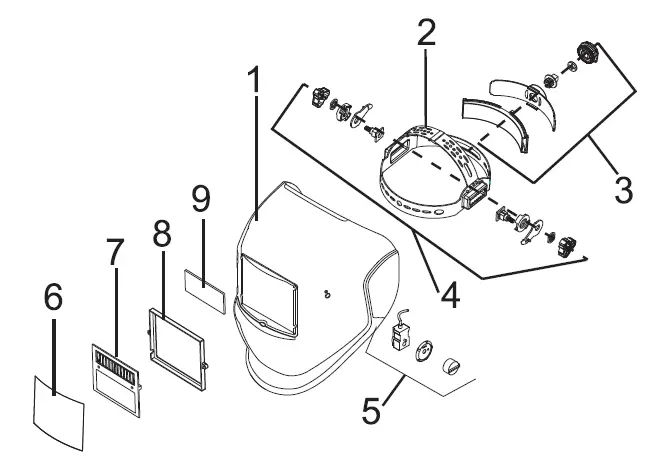 2
1
3
9
8
7
4
6
5