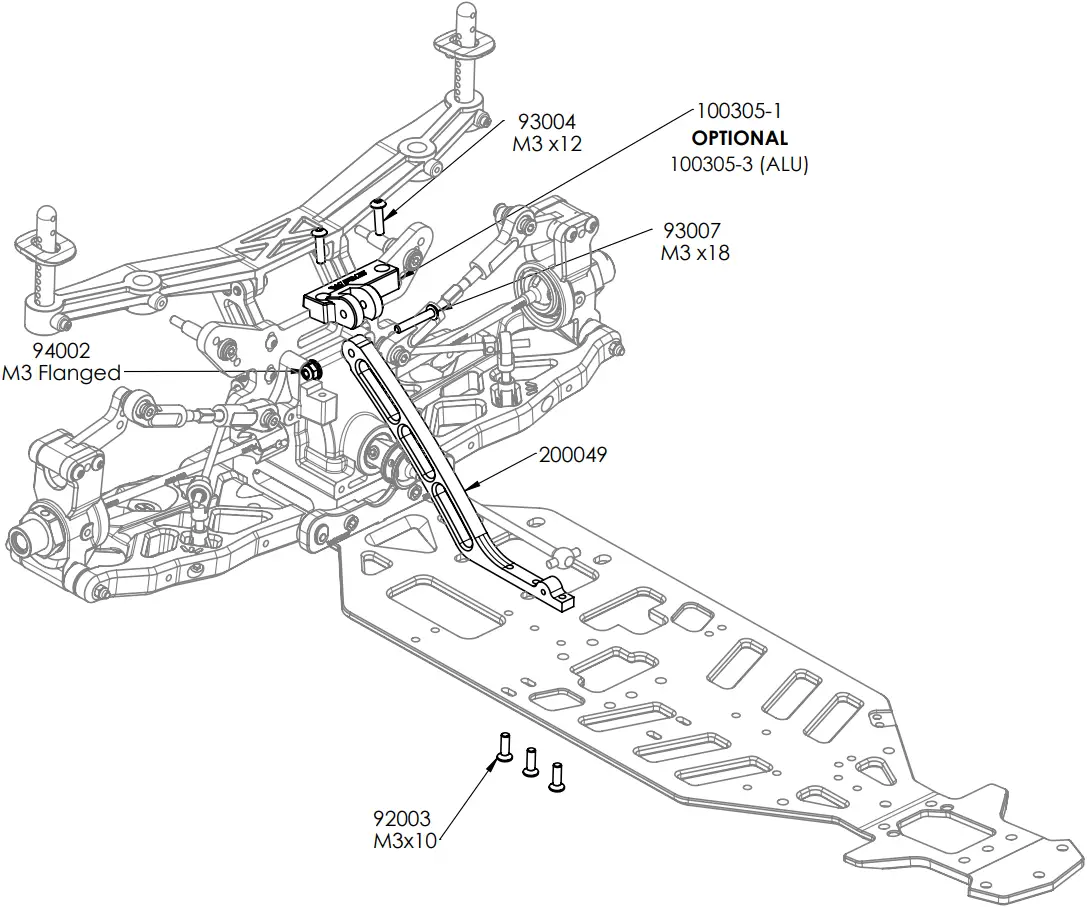 93004
M3 x12

100305-1
**OPTIONAL**
100305-3 (ALU)

93007
M3 x18

94002
M3 Flanged

200049

92003
M3x10