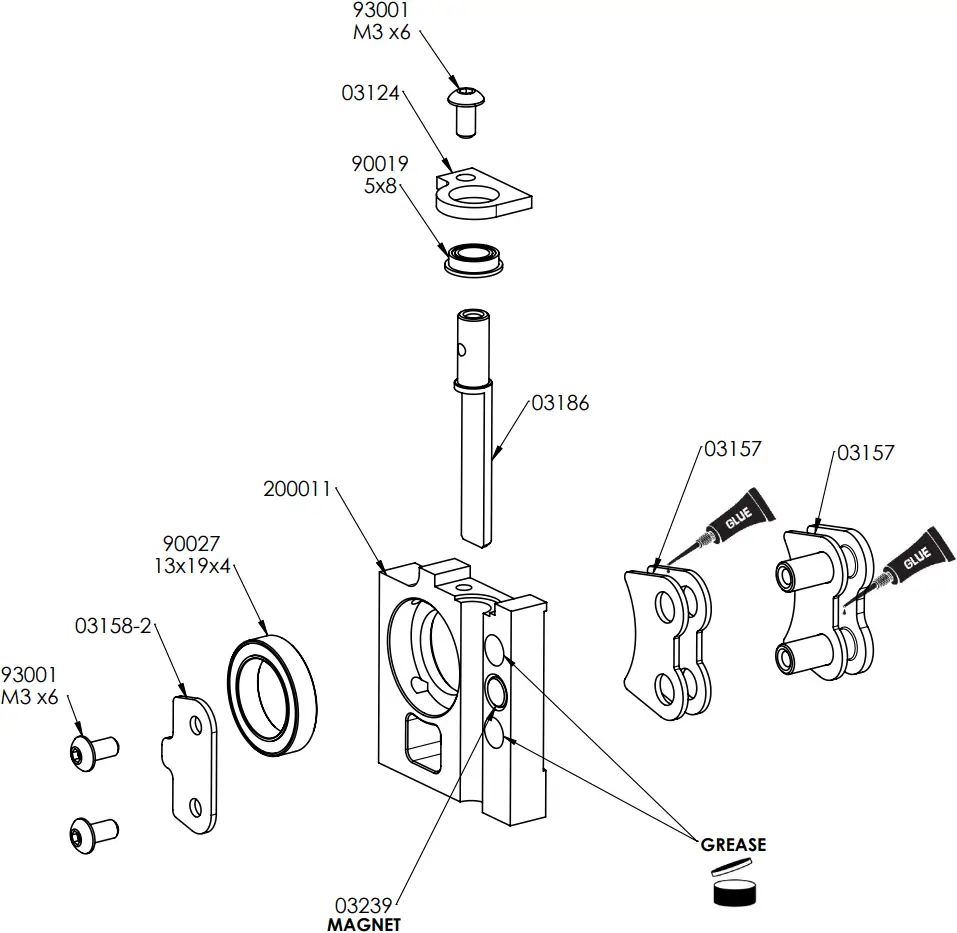 93001
M3 x6

03124

90019
5x8

03186

03157

03157

GLUE

GLUE

200011

90027
13x19x4

03158-2

93001
M3 x6

GREASE

03239
MAGNET