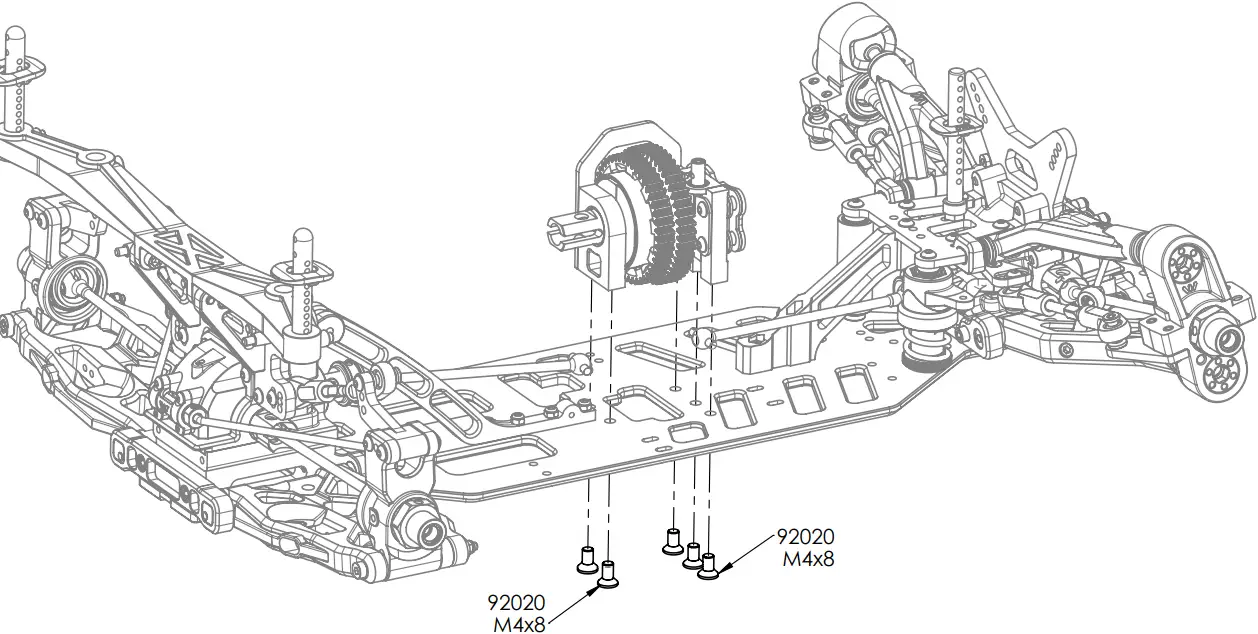 92020
M4x8

92020
M4x8