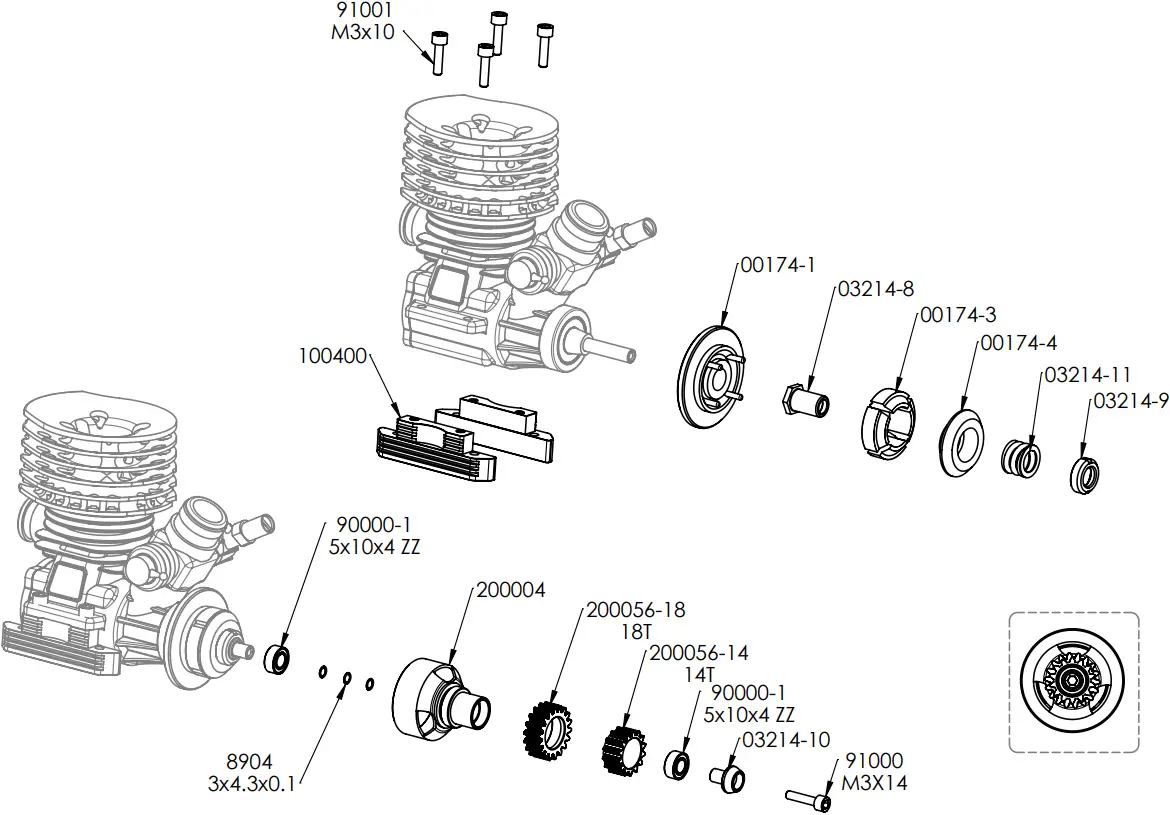 91001
M3x10

00174-1

03214-8

00174-3

00174-4

03214-11

03214-9

100400

90000-1
5x10x4 ZZ

200004

200056-18
18T

200056-14
14T

90000-1
5x10x4 ZZ

03214-10

91000
M3X14

8904
3x4.3x0.1