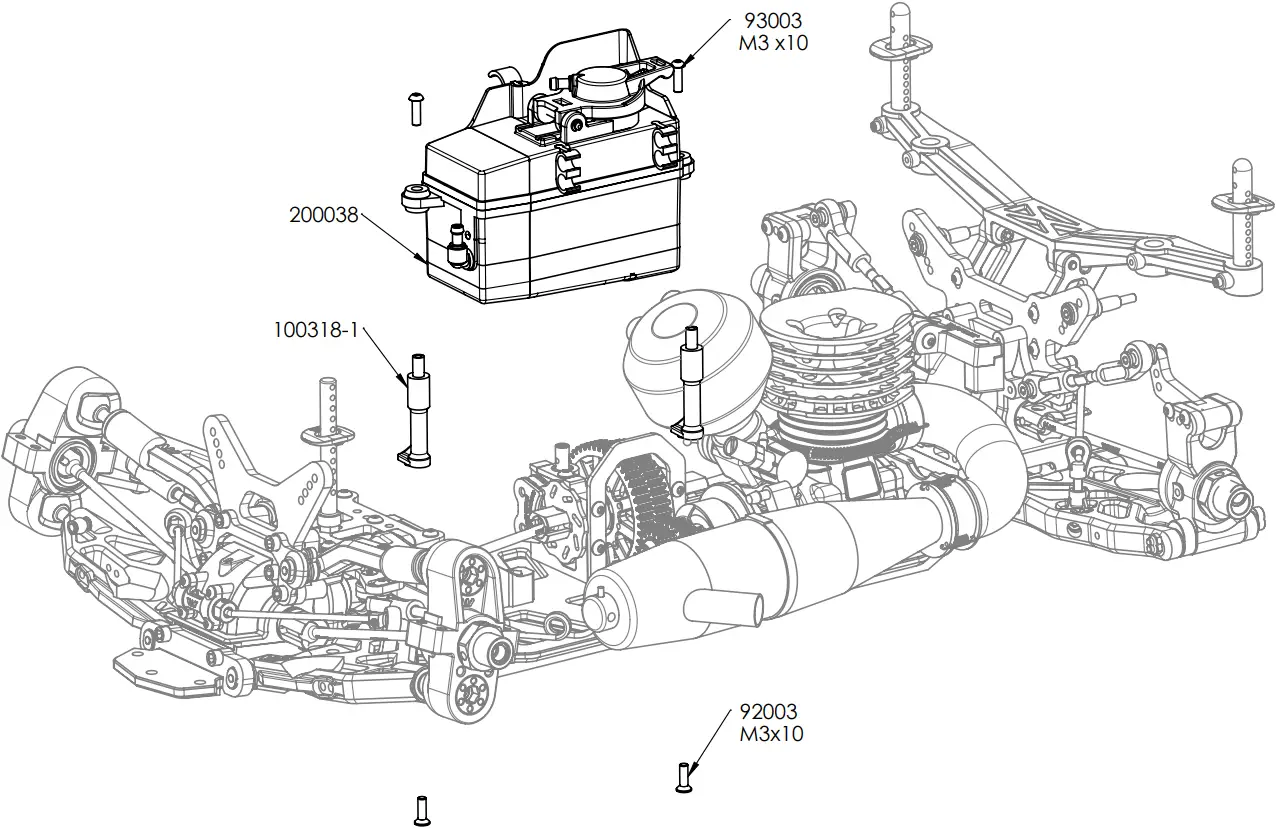 93003
M3 x10

200038

100318-1

92003
M3x10