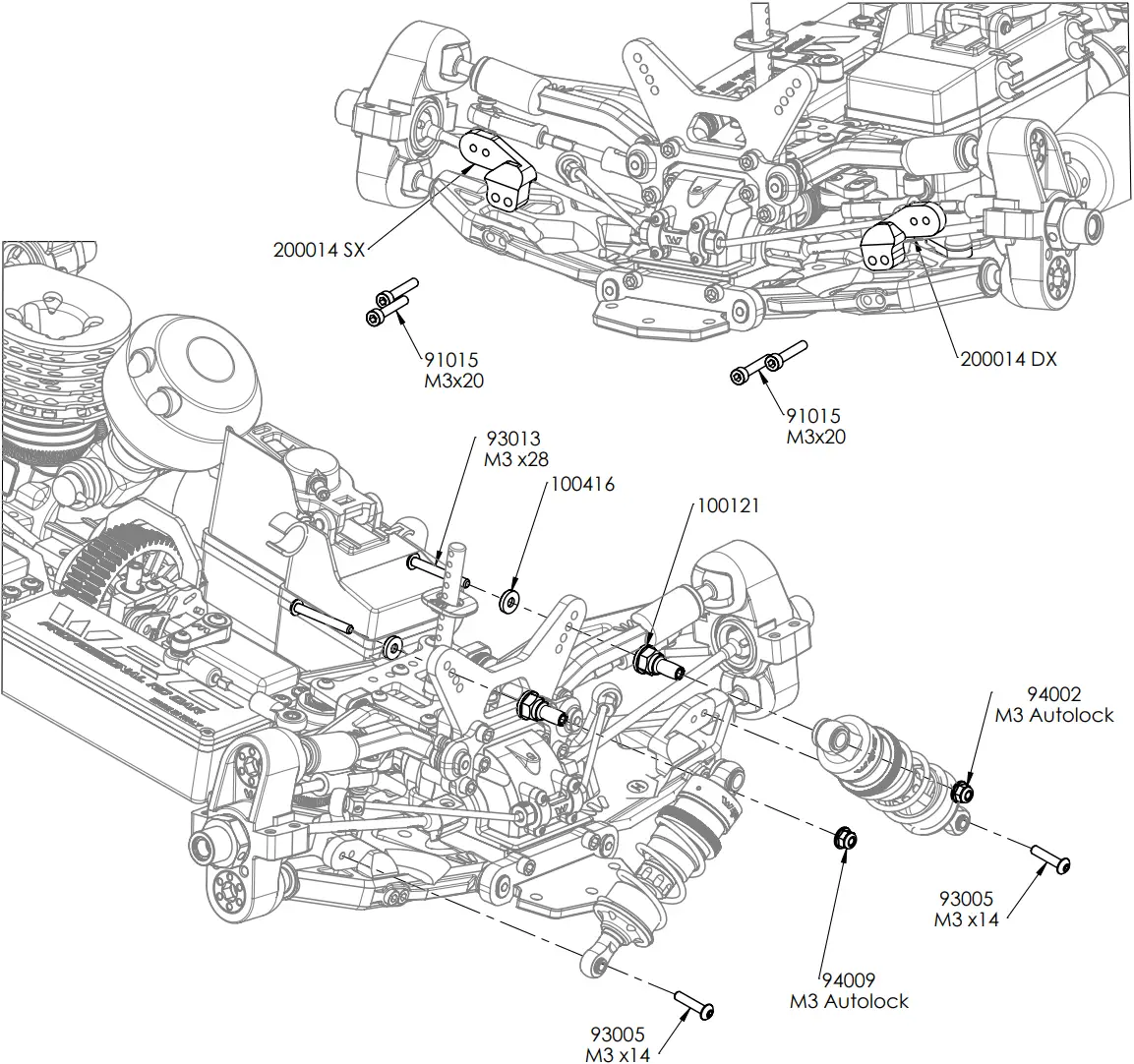 200014 SX

91015
M3x20

200014 DX

91015
M3x20

93013
M3 x28

100416

100121

94002
M3 Autolock

93005
M3 x14

94009
M3 Autolock

93005
M3 x14