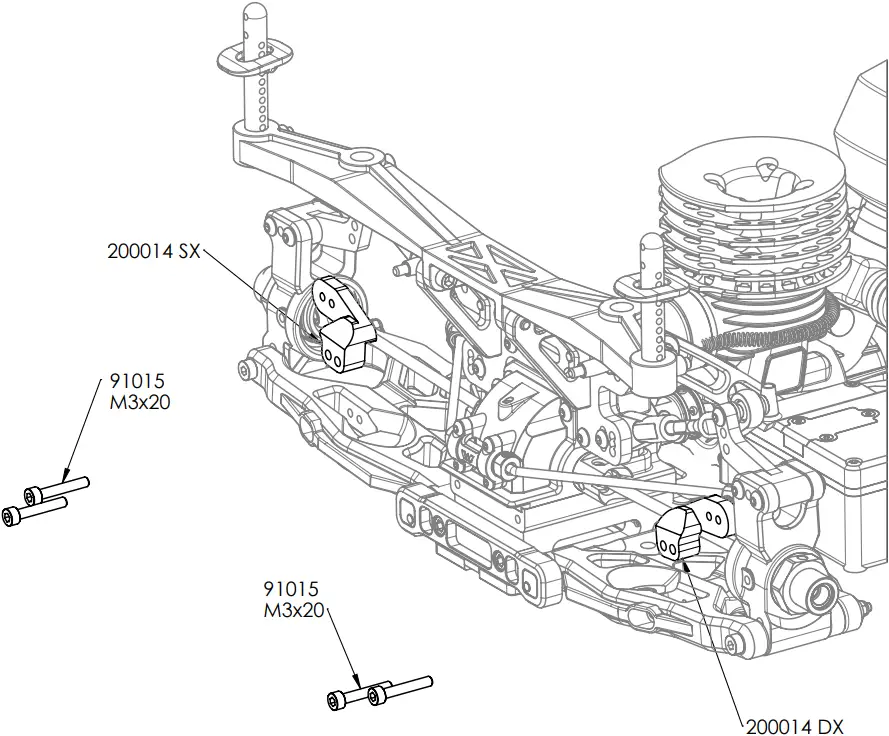 200014 SX

91015
M3x20

91015
M3x20

200014 DX