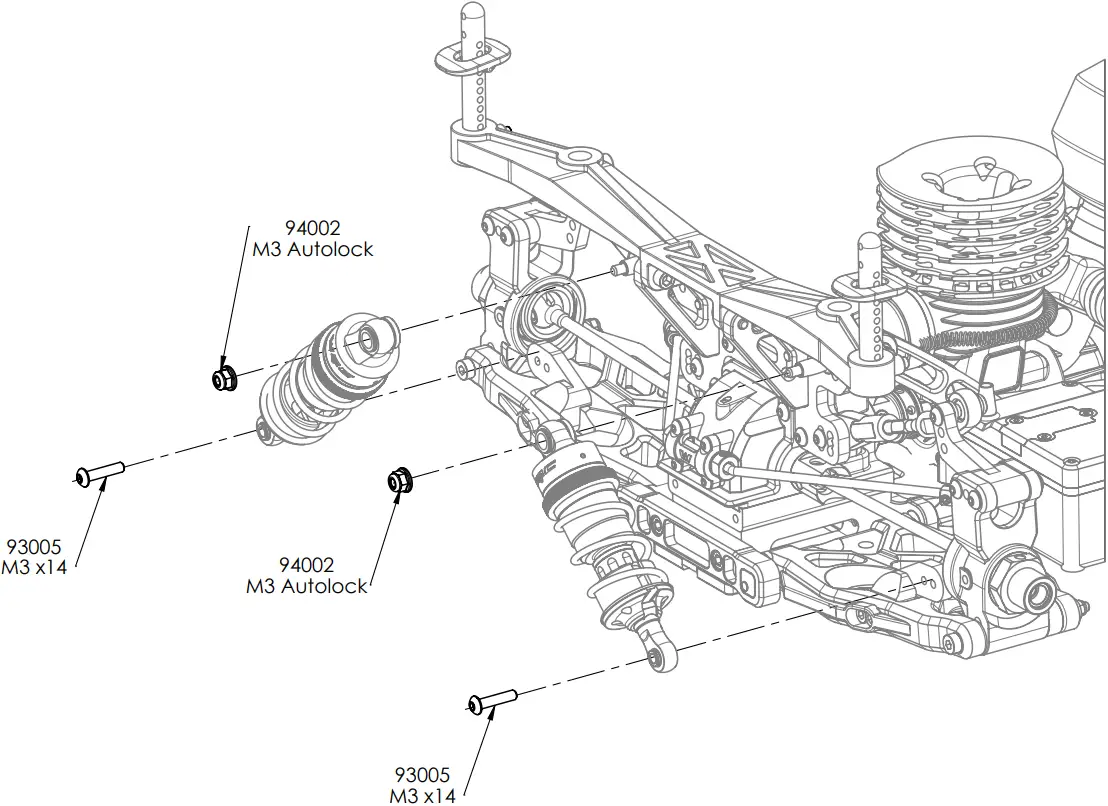 94002
M3 Autolock

93005
M3 x14

94002
M3 Autolock

93005
M3 x14