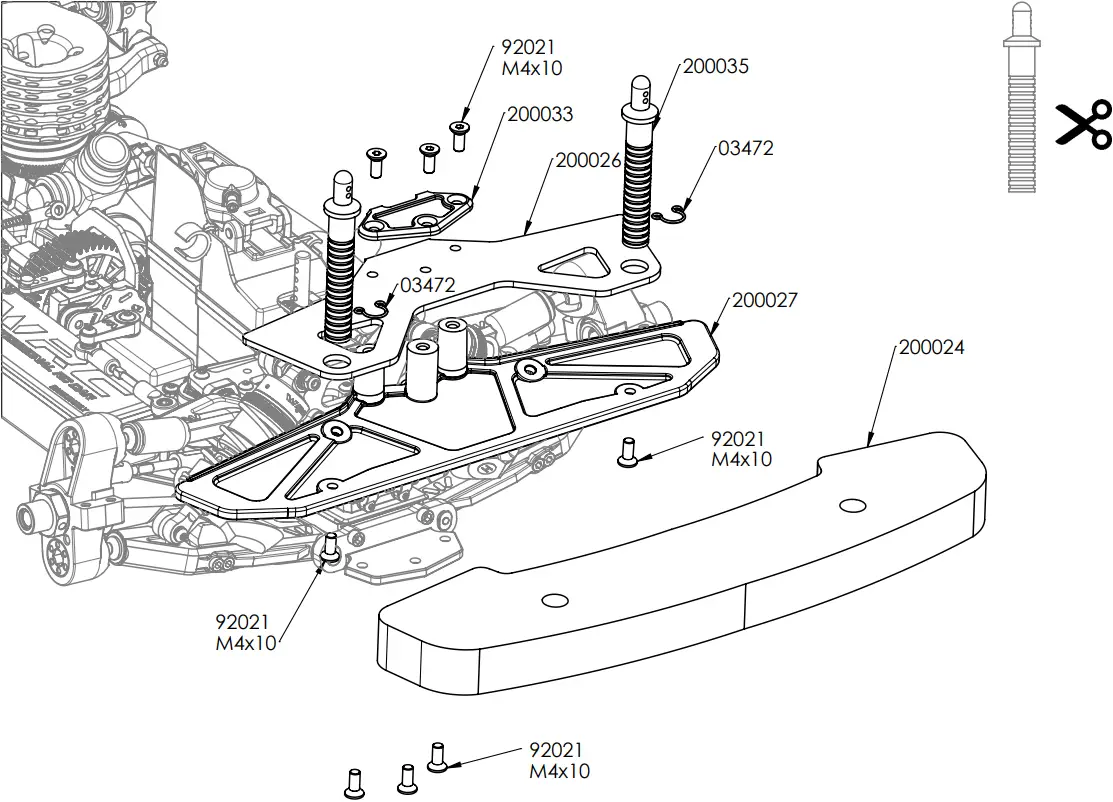 92021
M4x10

200035

200033

200026

03472

03472

200027

200024

92021
M4x10

92021
M4x10

92021
M4x10