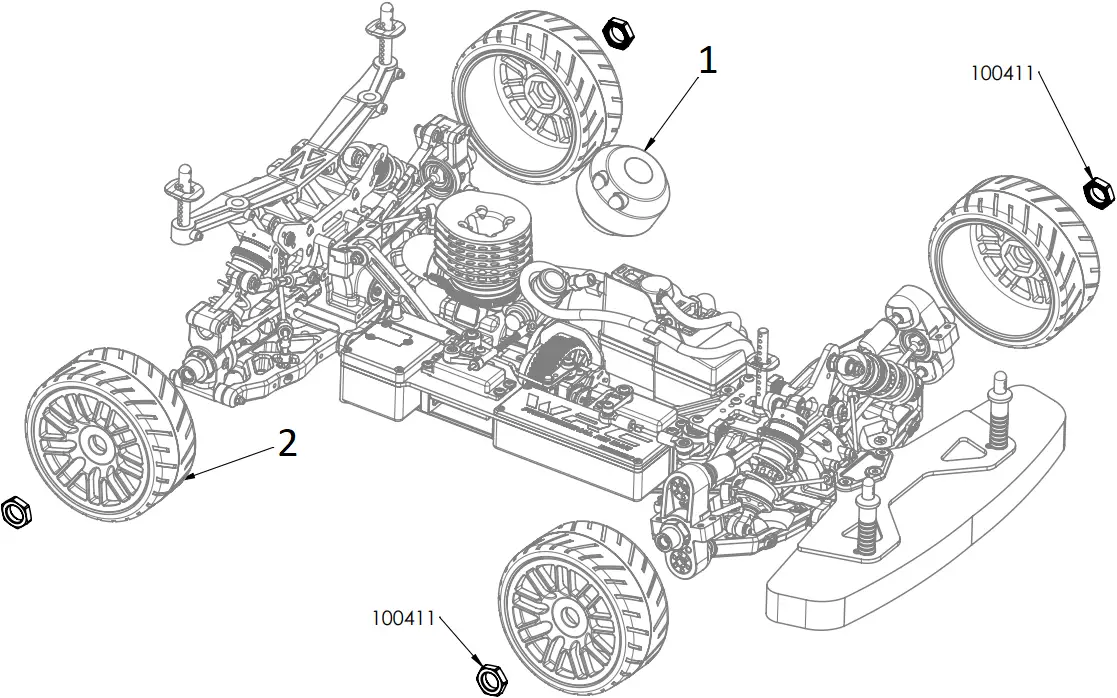 1

100411

2

100411