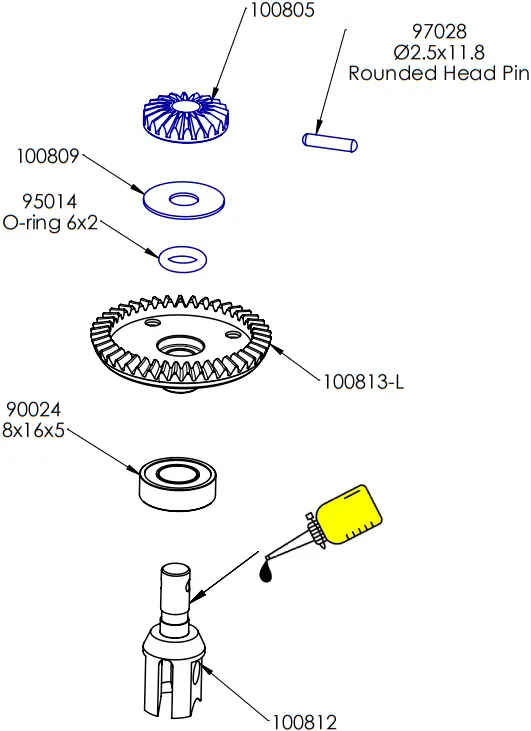 100805

97028
Ø2.5x11.8
Rounded Head Pin

100809

95014
O-ring 6x2

100813-L

90024
8x16x5

100812