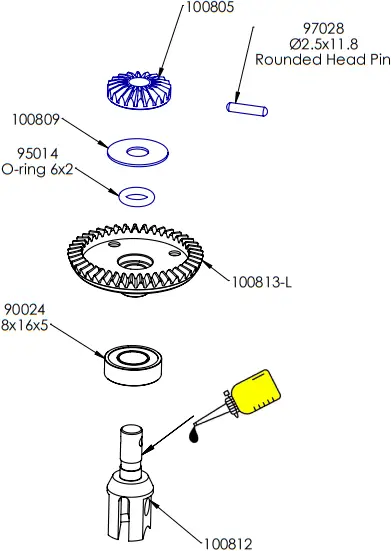 100805

97028
Ø2.5x11.8
Rounded Head Pin

100809

95014
O-ring 6x2

100813-L

90024
8x16x5

100812