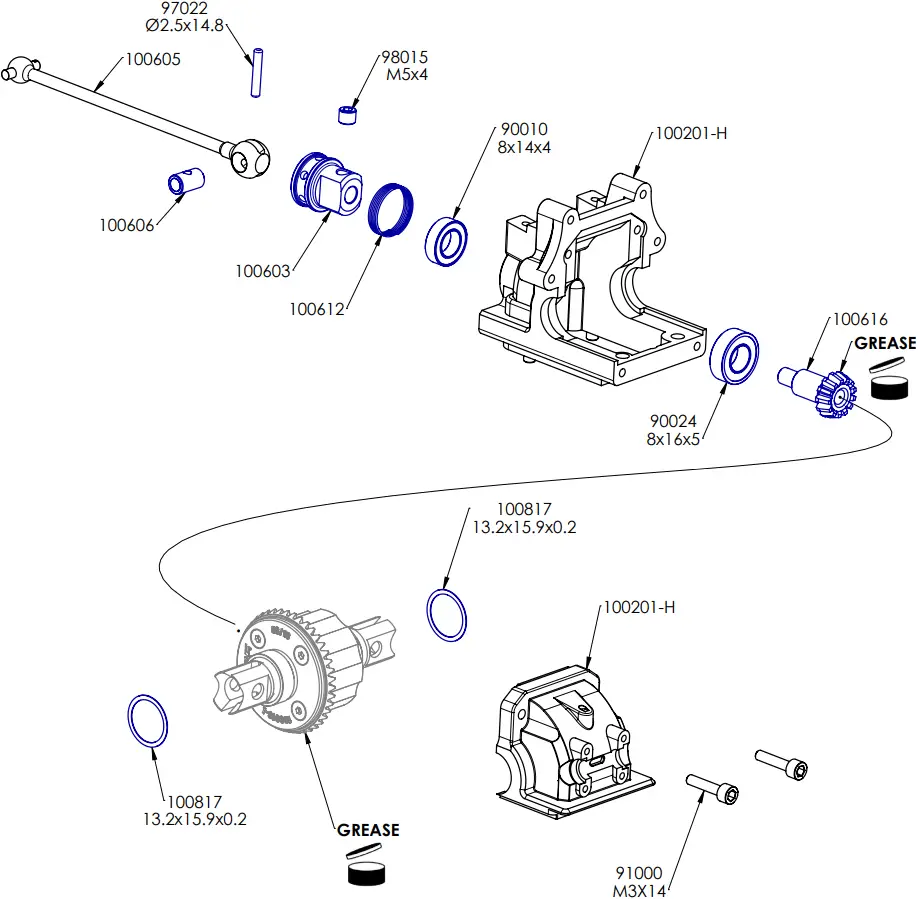 97022
Ø2.5x14.8

100605

98015
M5x4

90010
8x14x4

100201-H

100606

100603

100612

100616
GREASE

90024
8x16x5

100817
13.2x15.9x0.2

100201-H

100817
13.2x15.9x0.2

GREASE

91000
M3X14