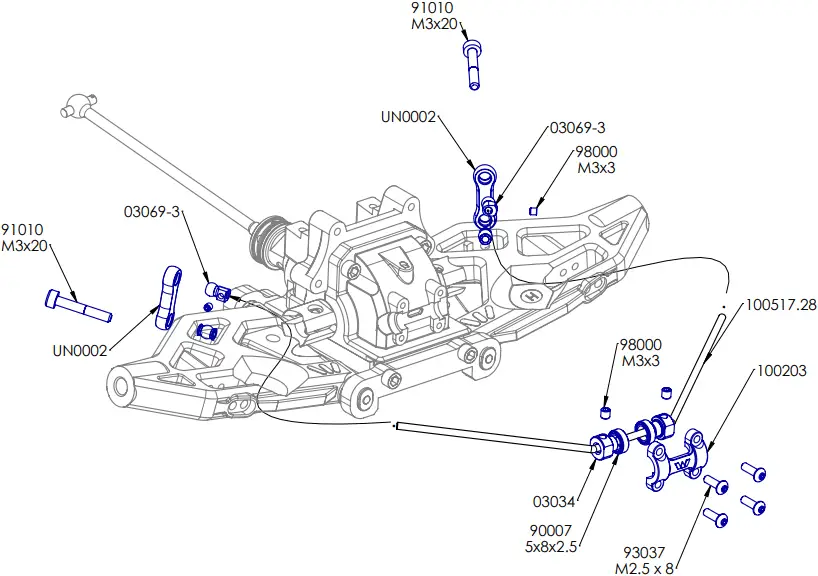 91010
M3x20

UN0002

03069-3

98000
M3x3

03069-3

91010
M3x20

UN0002

100517.28

98000
M3x3

100203

03034

90007
5x8x2.5

93037
M2.5 x 8