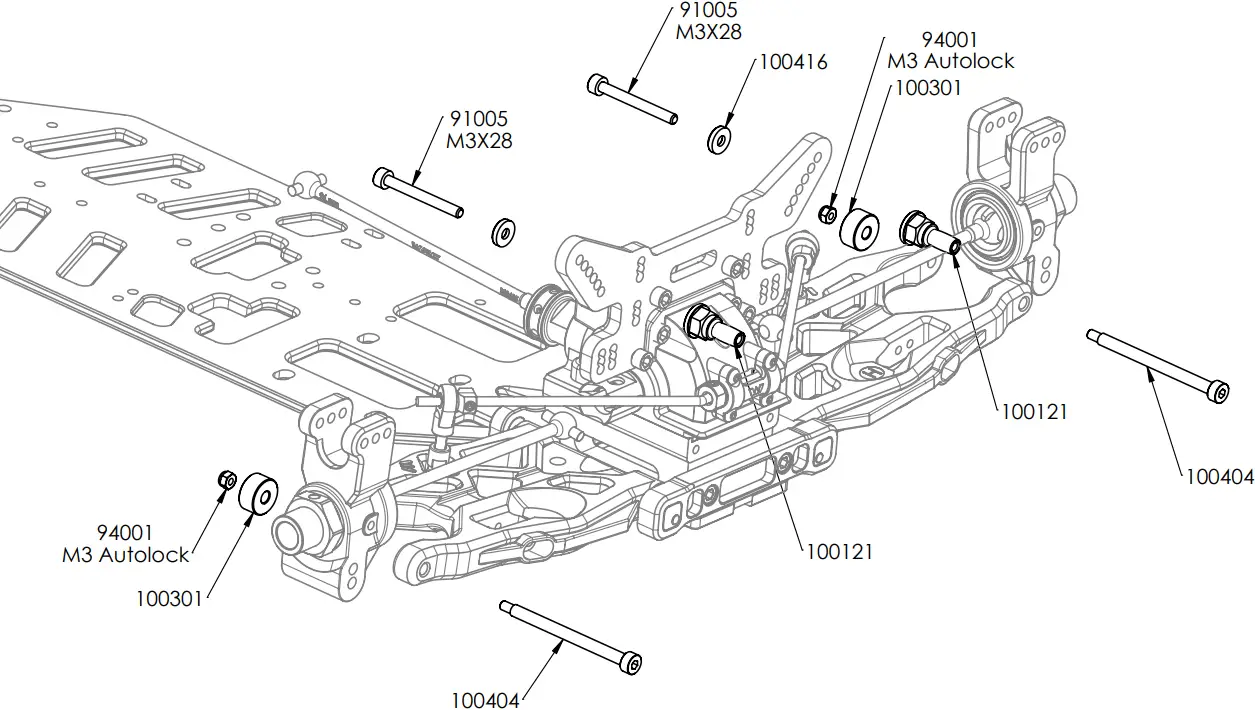 91005
M3X28

100416

94001
M3 Autolock
100301

91005
M3X28

100121

100404

94001
M3 Autolock

100301

100121

100404