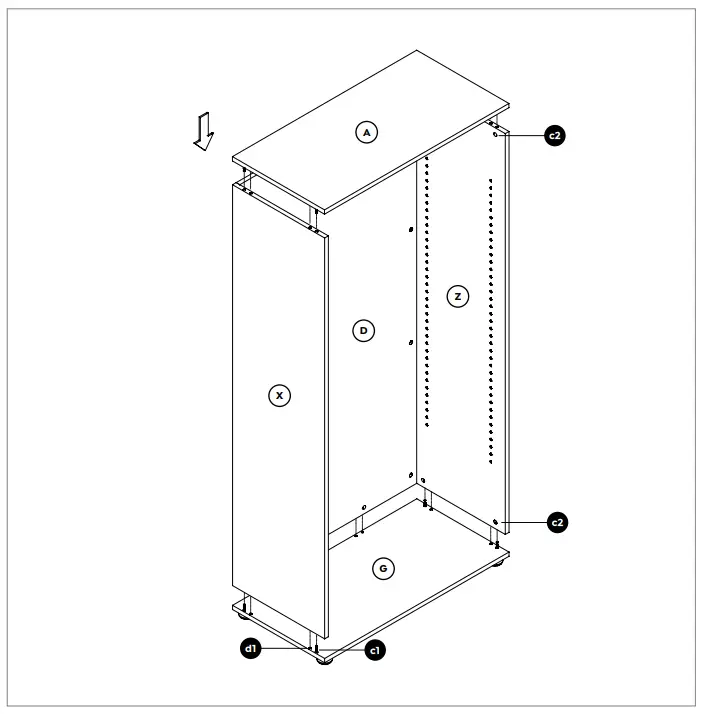 A
c2
Z
D
X
c2
G
d1
c1