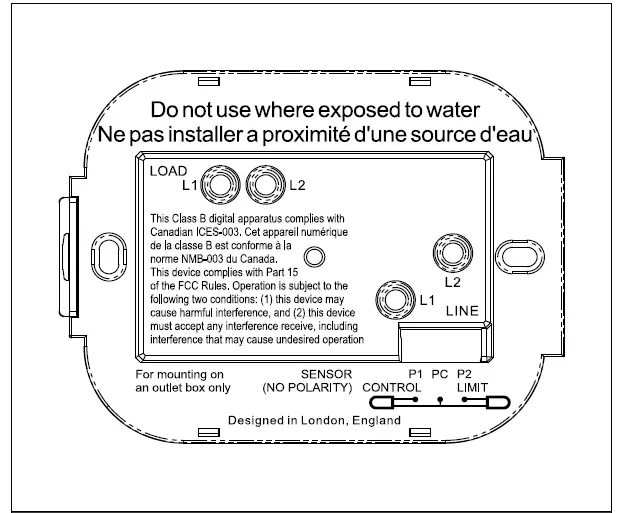 Do not use where exposed to water
Ne pas installer a proximité d'une source d'eau

LOAD
L1 L2

This Class B digital apparatus complies with Canadian ICES-003. Cet appareil numérique de la classe B est conforme à la norme NMB-003 du Canada.
This device complies with Part 15 of the FCC Rules. Operation is subject to the following two conditions: (1) this device may cause harmful interference, and (2) this device must accept any interference receive, including interference that may cause undesired operation

L2
L1
LINE

For mounting on an outlet box only

SENSOR
(NO POLARITY)

P1 PC P2
CONTROL LIMIT

Designed in London, England