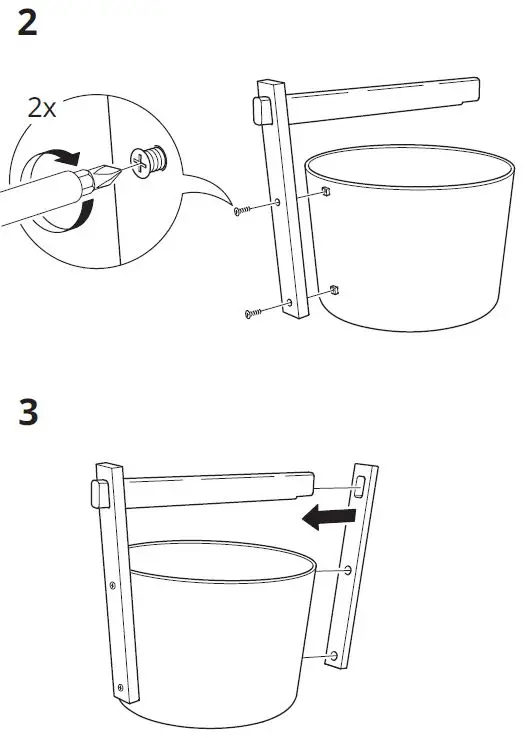 2

2x

3