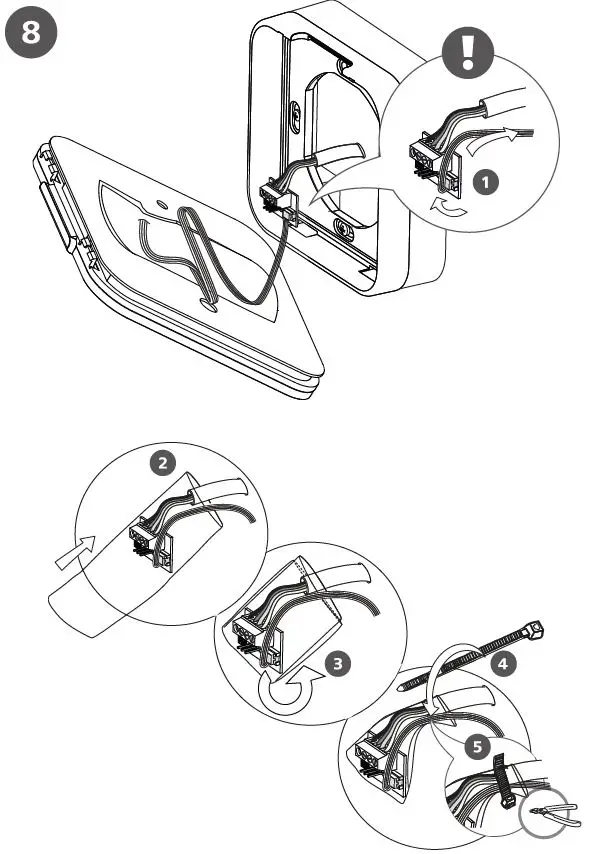 8

!

1

2

3

4

5