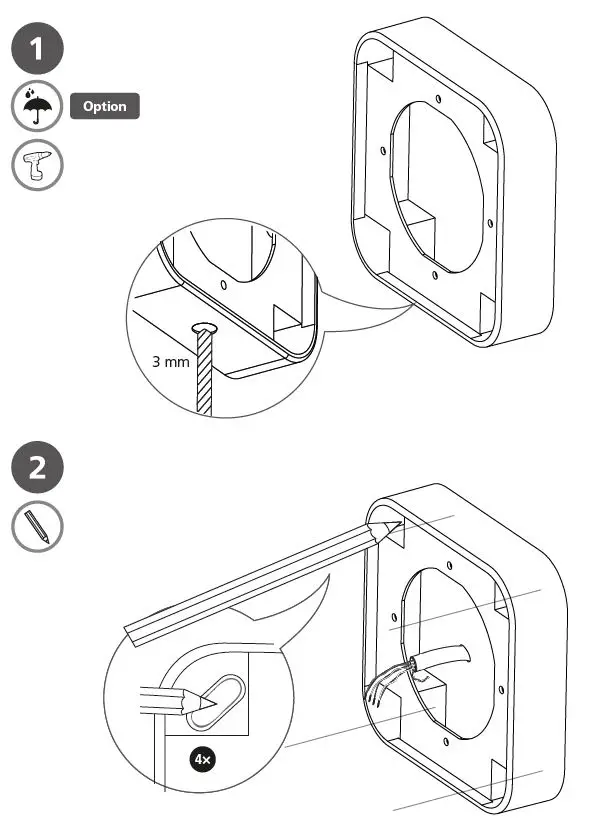 1

Option

3 mm

2

4×